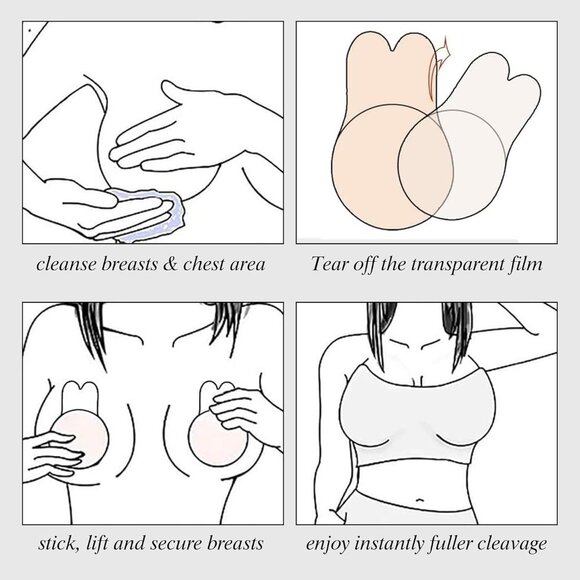 cleanse breasts & chest area

Tear off the transparent film

stick, lift and secure breasts

enjoy instantly fuller cleavage